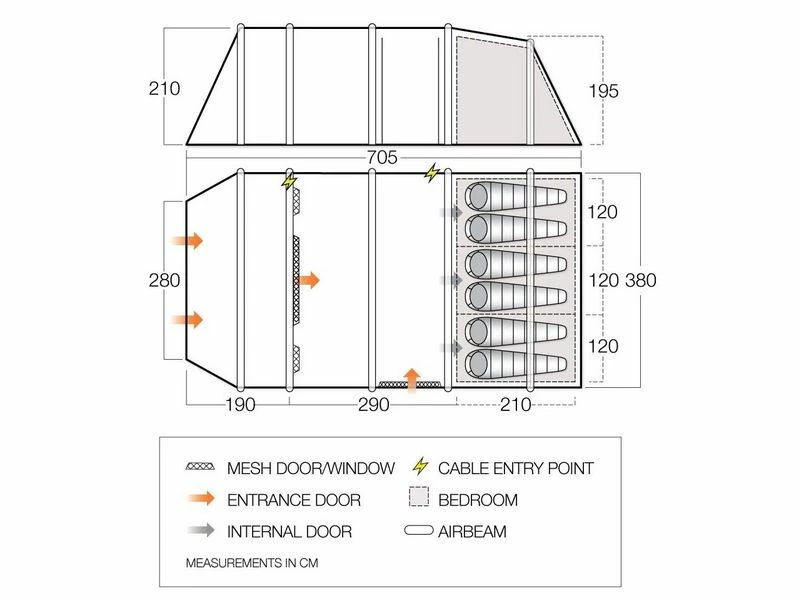 210

195

705

280

120

120 380

120

190

290

210

MESH DOOR/WINDOW

CABLE ENTRY POINT

ENTRANCE DOOR

BEDROOM

INTERNAL DOOR

AIRBEAM

MEASUREMENTS IN CM